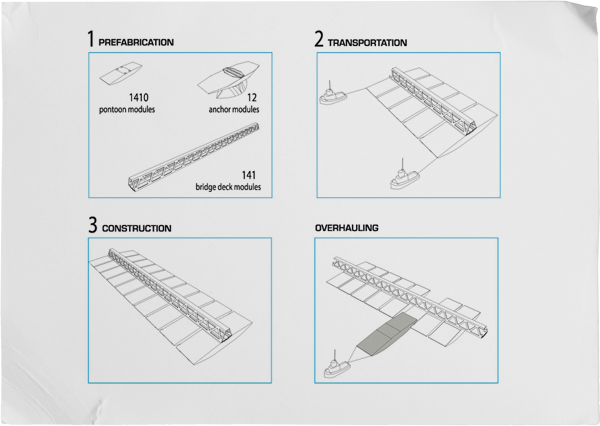 1 PREFABRICATION

1410
pontoon modules

12
anchor modules

141
bridge deck modules

2 TRANSPORTATION

3 CONSTRUCTION

OVERHAULING